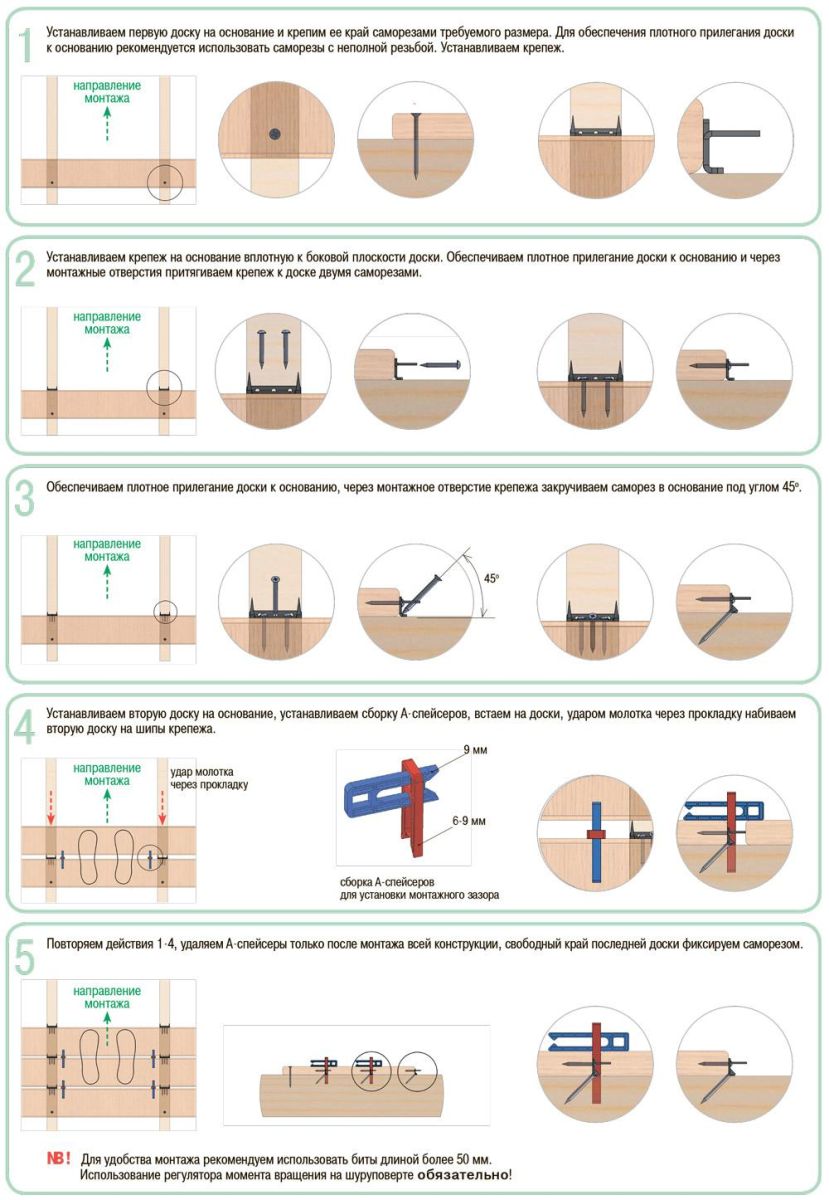 1

Устанавливаем первую доску на основание и крепим ее край саморезами требуемого размера. Для обеспечения плотного прилегания доски к основанию рекомендуется использовать саморезы с неполной резьбой. Устанавливаем крепеж.

направление монтажа

2

Устанавливаем крепеж на основание вплотную к боковой плоскости доски. Обеспечиваем плотное прилегание доски к основанию и через монтажные отверстия притягиваем крепеж к доске двумя саморезами.

направление монтажа

3

Обеспечиваем плотное прилегание доски к основанию, через монтажное отверстие крепежа закручиваем саморез в основание под углом 45º.

направление монтажа

45º

4

Устанавливаем вторую доску на основание, устанавливаем сборку А-спейсеров, встаем на доски, ударом молотка через прокладку набиваем вторую доску на шипы крепежа.

направление монтажа

удар молотка через прокладку

9 мм

6-9 мм

сборка А-спейсеров для установки монтажного зазора

5

Повторяем действия 1-4, удаляем А-спейсеры только после монтажа всей конструкции, свободный край последней доски фиксируем саморезом.

направление монтажа

NB! Для удобства монтажа рекомендуем использовать биты длиной более 50 мм. Использование регулятора момента вращения на шуруповерте обязательно!