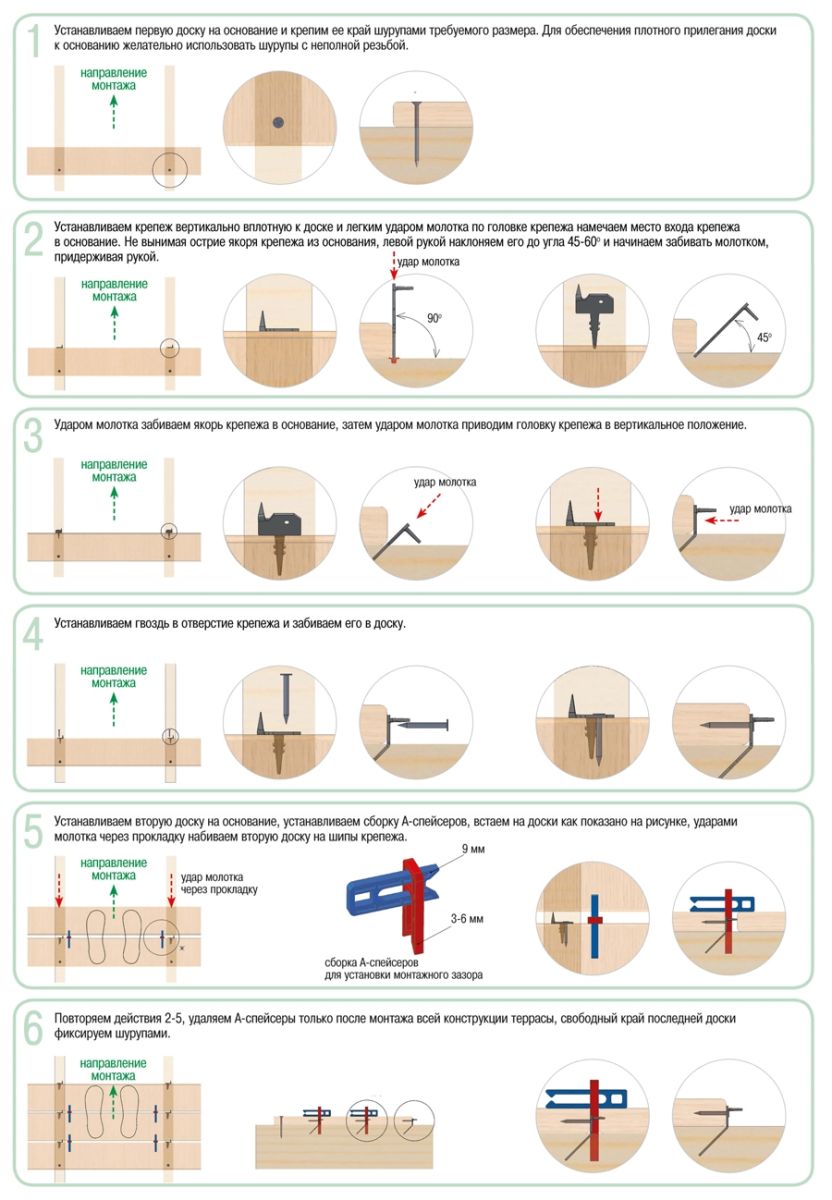 1 Устанавливаем первую доску на основание и крепим ее край шурупами требуемого размера. Для обеспечения плотного прилегания доски к основанию желательно использовать шурупы с неполной резьбой.

направление монтажа

2 Устанавливаем крепеж вертикально вплотную к доске и легким ударом молотка по головке крепежа намечаем место входа крепежа в основание. Не вынимая острие якоря крепежа из основания, левой рукой наклоняем его до угла 45-60° и начинаем забивать молотком, придерживая рукой.

направление монтажа

удар молотка

90°

45°

3 Ударом молотка забиваем якорь крепежа в основание, затем ударом молотка приводим головку крепежа в вертикальное положение.

направление монтажа

удар молотка

удар молотка

4 Устанавливаем гвоздь в отверстие крепежа и забиваем его в доску.

направление монтажа

5 Устанавливаем вторую доску на основание, устанавливаем сборку А-спейсеров, встаем на доски как показано на рисунке, ударами молотка через прокладку набиваем вторую доску на шипы крепежа.

направление монтажа

удар молотка через прокладку

9 мм

3-6 мм

сборка А-спейсеров для установки монтажного зазора

6 Повторяем действия 2-5, удаляем А-спейсеры только после монтажа всей конструкции террасы, свободный край последней доски фиксируем шурупами.

направление монтажа