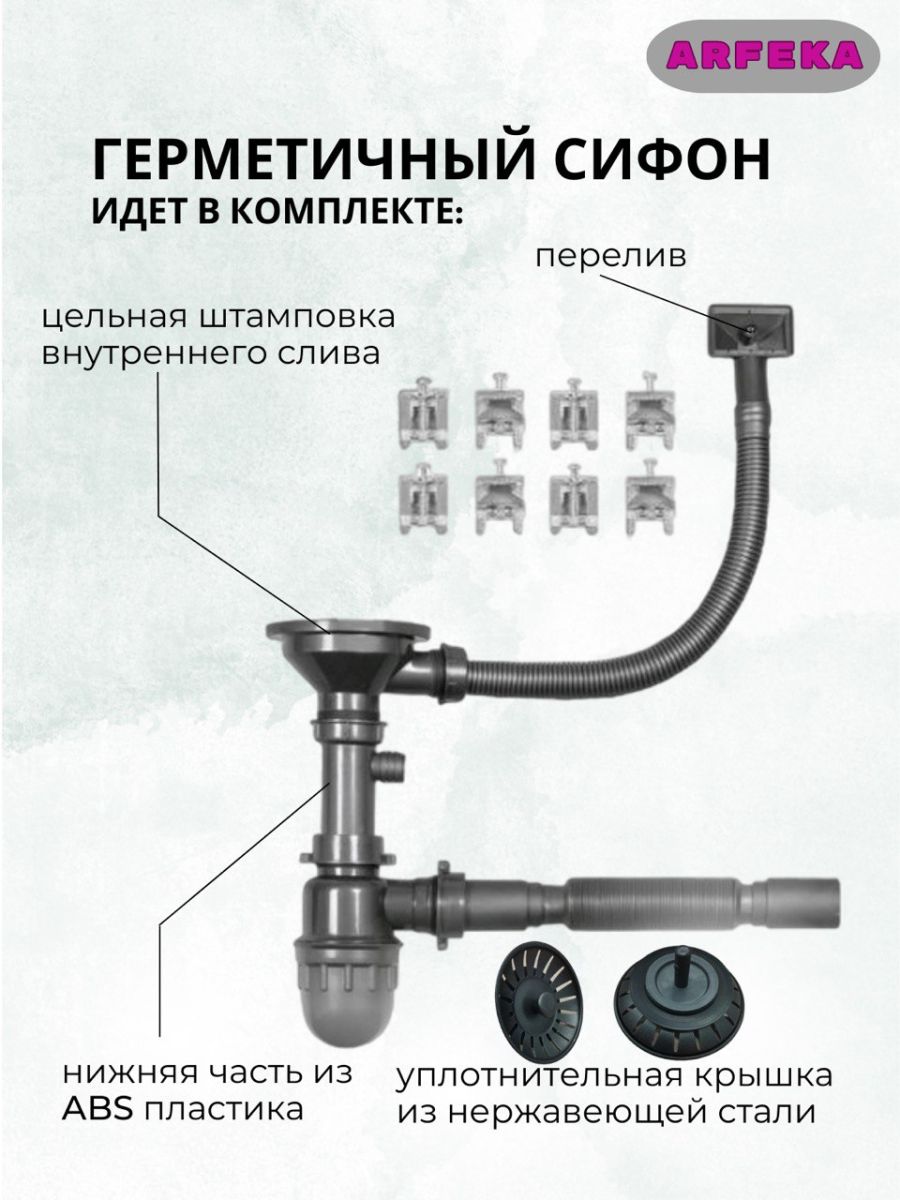 ARFEKA

ГЕРМЕТИЧНЫЙ СИФОН
ИДЕТ В КОМПЛЕКТЕ:

перелив

цельная штамповка внутреннего слива

нижняя часть из ABS пластика

уплотнительная крышка из нержавеющей стали