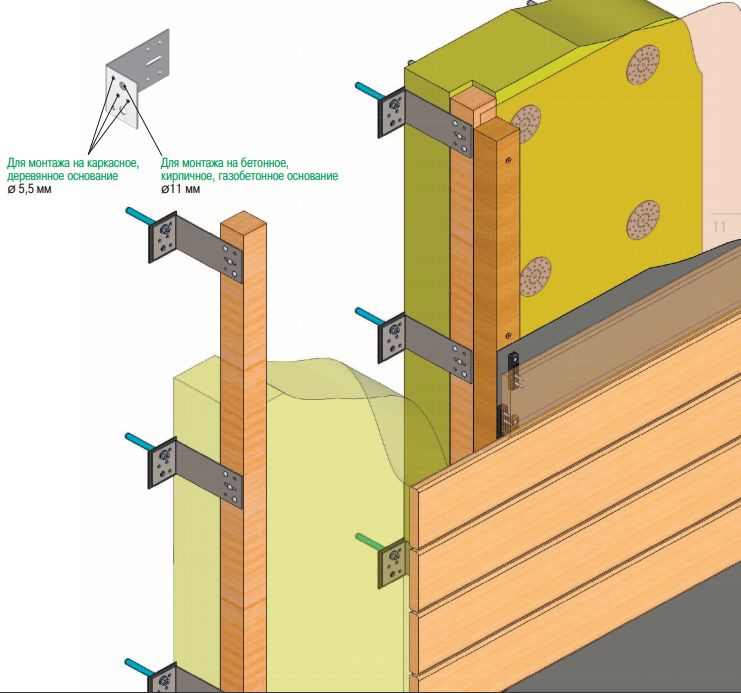 Для монтажа на каркасное, деревянное основание
ø 5,5 мм

Для монтажа на бетонное, кирпичное, газобетонное основание
ø11 мм

11